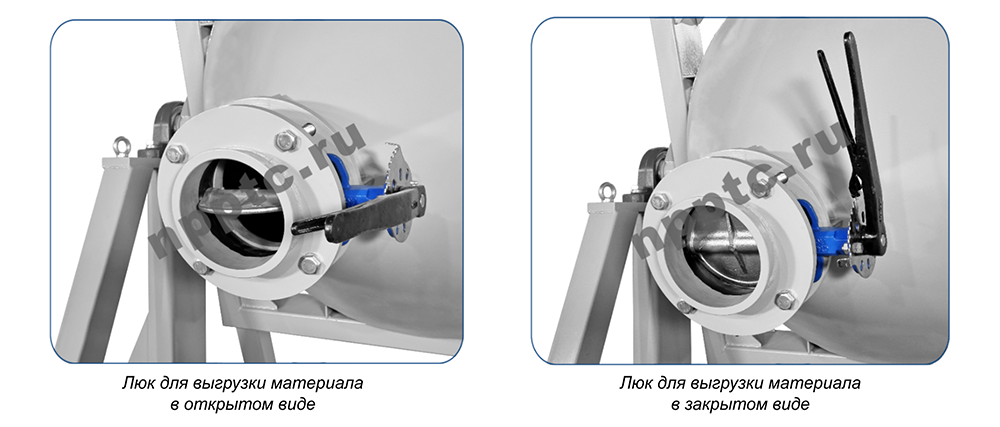 npptc.ru

Люк для выгрузки материала в открытом виде

npptc.ru

Люк для выгрузки материала в закрытом виде