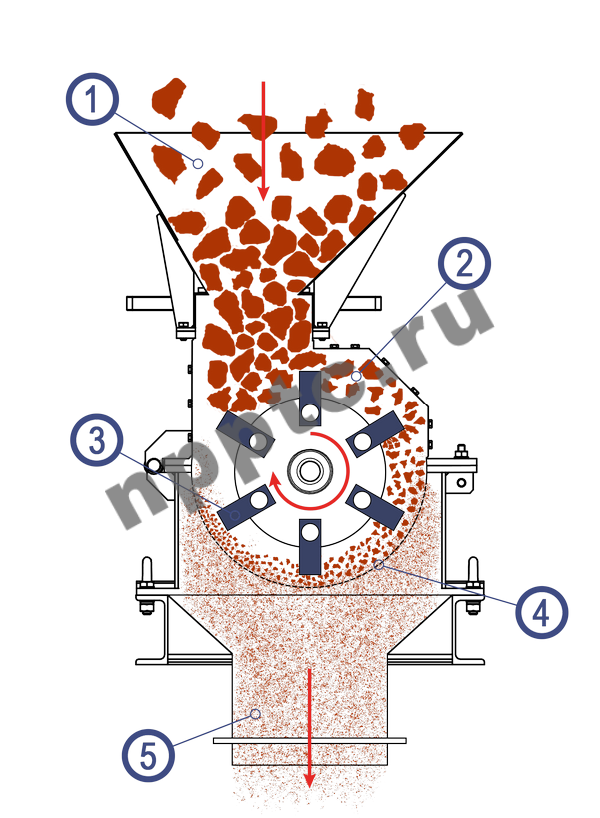 1
2
3
4
5
npptc.ru