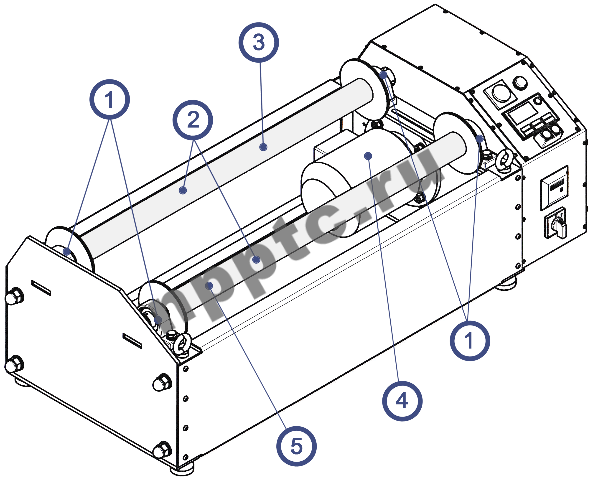 3
1
2
npptc.ru
1
4
5